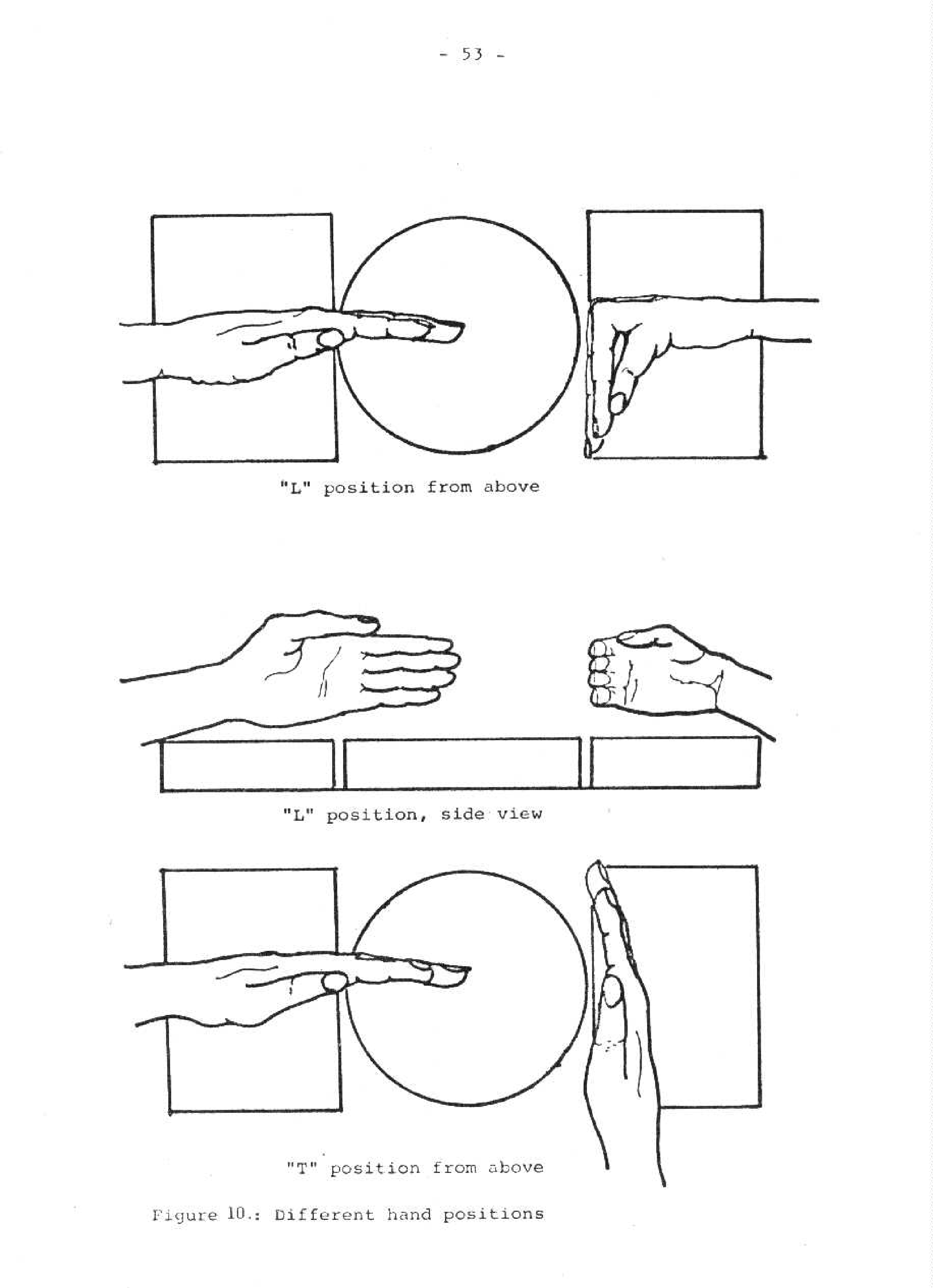 - 53 -

"L" position from above

"L" position, side view

"T" position from above

Figure 10.: Different hand positions